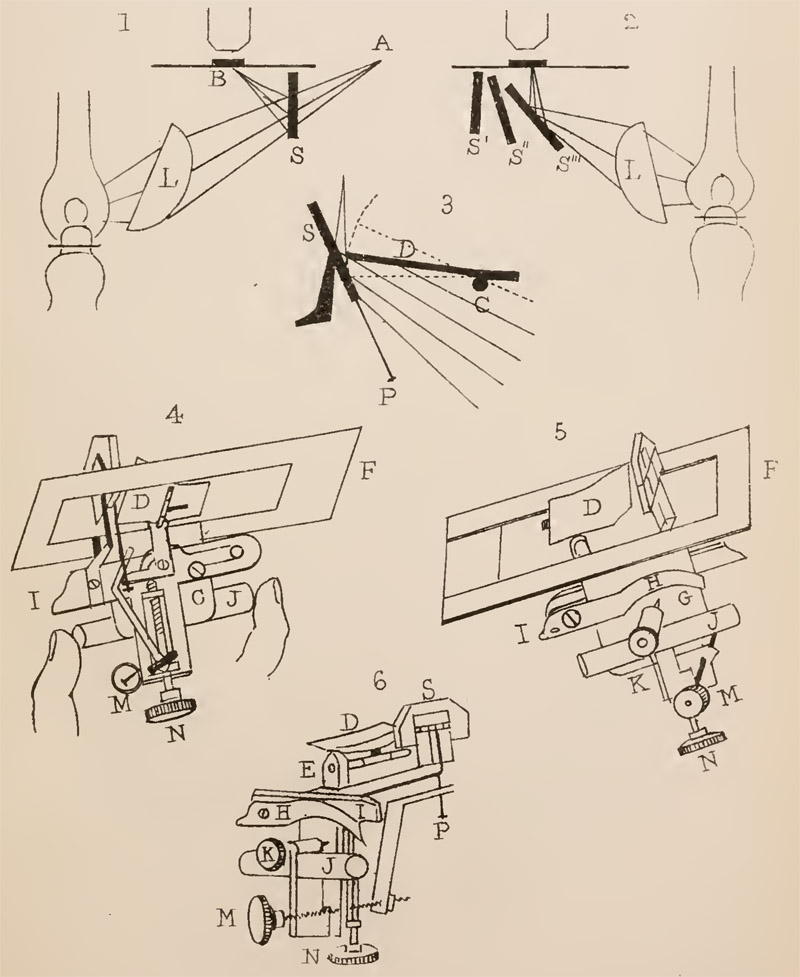 1
A
B
S
L
2
S'
S''
S'''
L
3
S
D
C
P
4
F
D
I
C
J
M
N
5
F
D
H
G
I
J
K
M
N
6
S
D
E
H
I
P
K
J
M
N