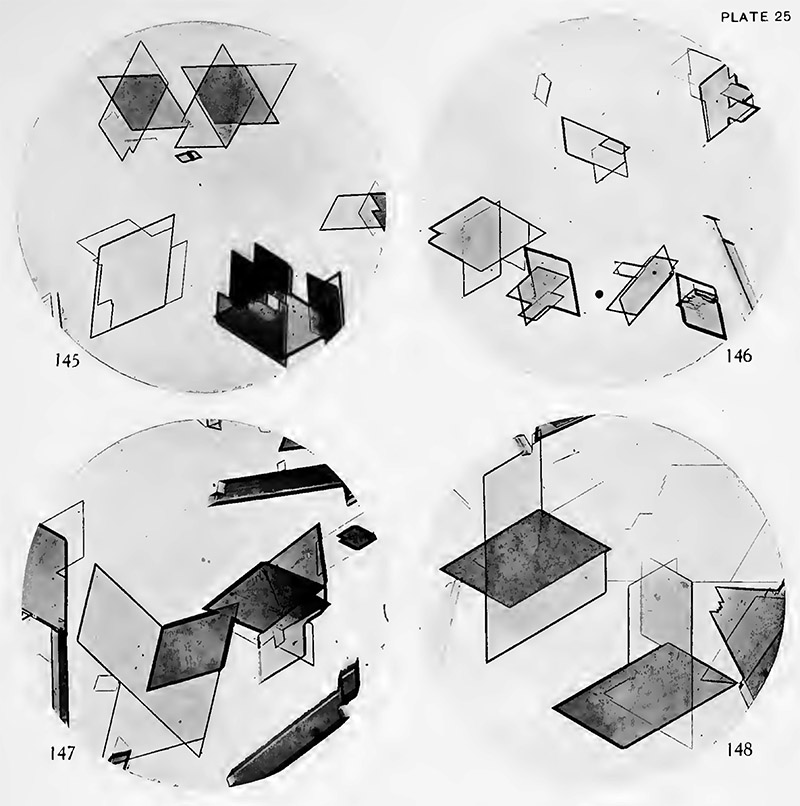 PLATE 25

145

146

147

148